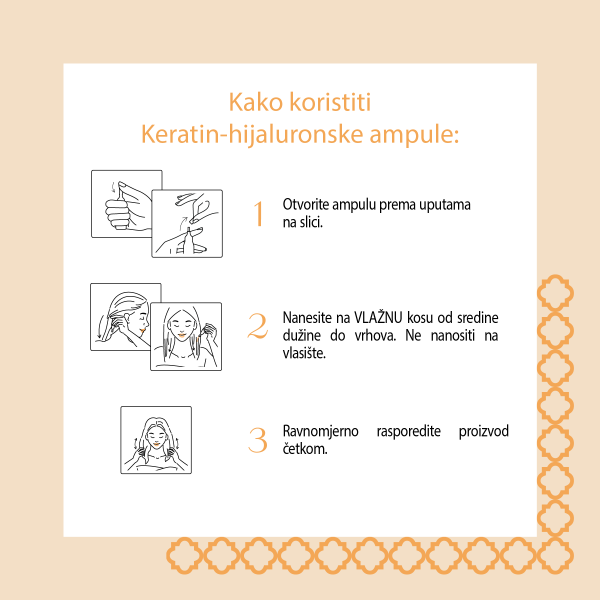 Kako koristiti
Keratin-hijaluronske ampule:

1 Otvorite ampulu prema uputama na slici.

2 Nanesite na VLAŽNU kosu od sredine dužine do vrhova. Ne nanositi na vlasište.

3 Ravnomjerno rasporedite proizvod četkom.