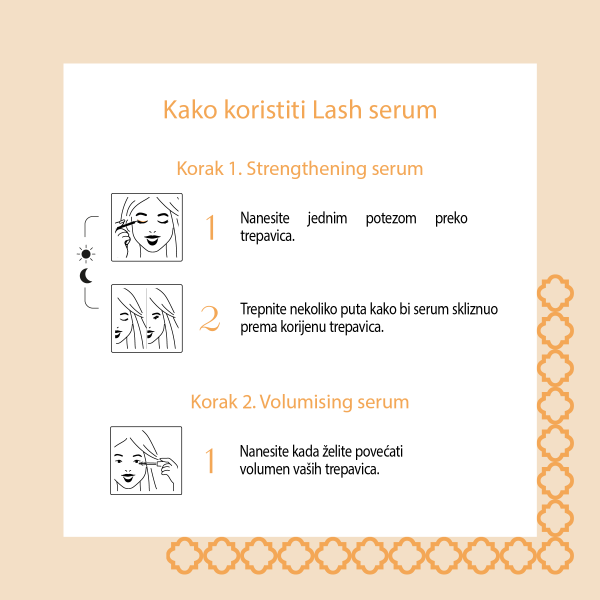 Kako koristiti Lash serum

Korak 1. Strengthening serum

1 Nanesite jednim potezom preko trepavica.

2 Trepnite nekoliko puta kako bi serum skliznuo prema korijenu trepavica.

Korak 2. Volumising serum

1 Nanesite kada želite povećati volumen vaših trepavica.