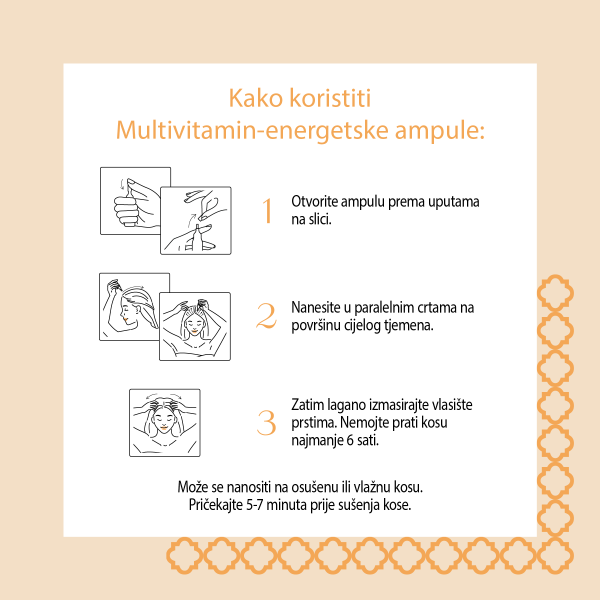 Kako koristiti
Multivitamin-energetske ampule:

1 Otvorite ampulu prema uputama na slici.

2 Nanesite u paralelnim crtama na površinu cijelog tjemena.

3 Zatim lagano izmasirajte vlasište prstima. Nemojte prati kosu najmanje 6 sati.

Može se nanositi na osušenu ili vlažnu kosu.
Pričekajte 5-7 minuta prije sušenja kose.