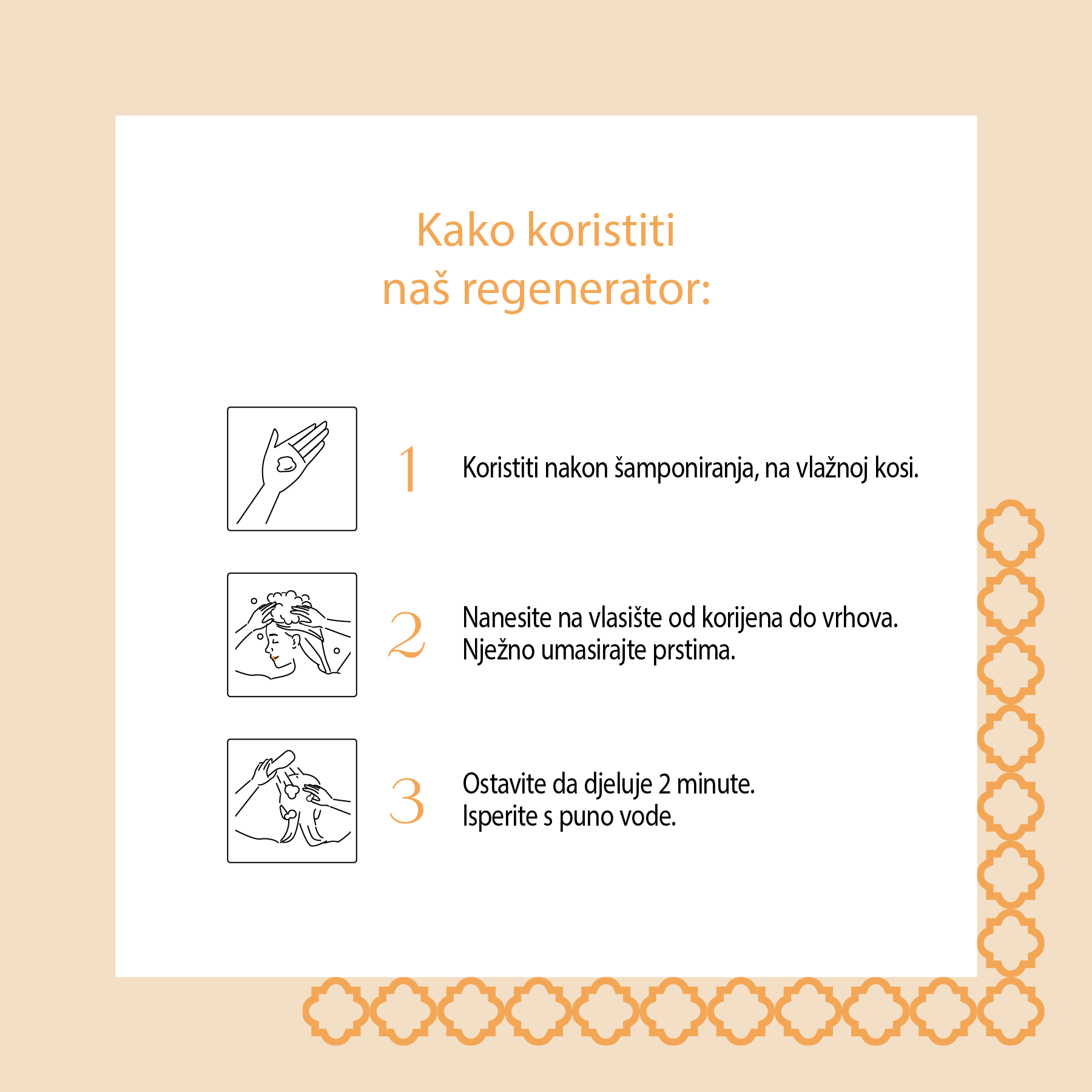 Kako koristiti
naš regenerator:

1 Koristiti nakon šamponiranja, na vlažnoj kosi.

2 Nanesite na vlasište od korijena do vrhova.
Nježno umasirajte prstima.

3 Ostavite da djeluje 2 minute.
Isperite s puno vode.