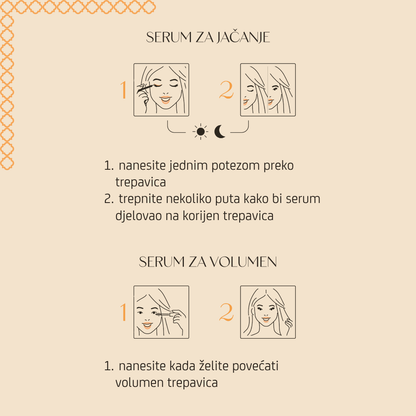 SERUM ZA JAČANJE

1

2

1. nanesite jednim potezom preko trepavica
2. trepnite nekoliko puta kako bi serum djelovao na korijen trepavica

SERUM ZA VOLUMEN

1

2

1. nanesite kada želite povećati volumen trepavica